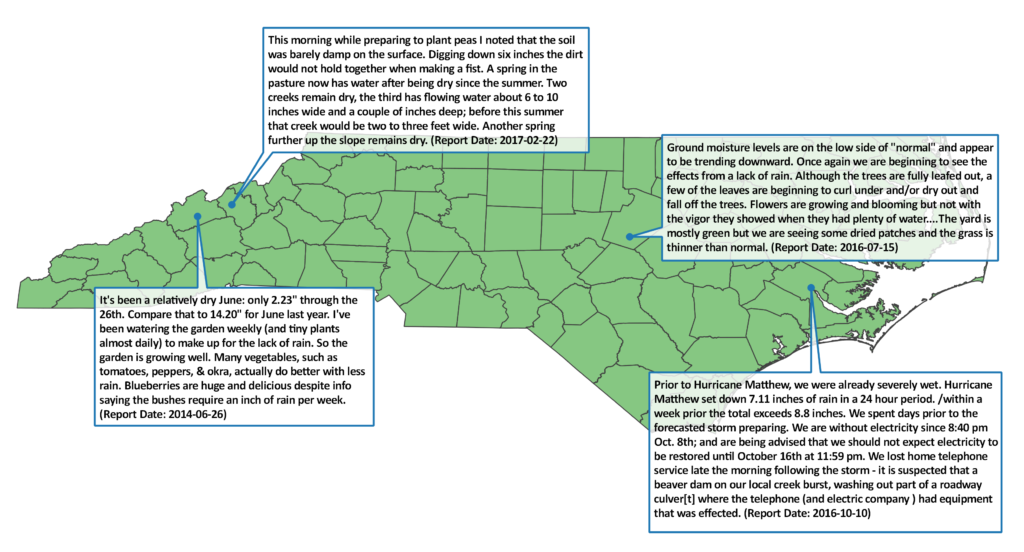 This morning while preparing to plant peas I noted that the soil was barely damp on the surface. Digging down six inches the dirt would not hold together when making a fist. A spring in the pasture now has water after being dry since the summer. Two creeks remain dry, the third has flowing water about 6 to 10 inches wide and a couple of inches deep; before this summer that creek would be two to three feet wide. Another spring further up the slope remains dry. (Report Date: 2017-02-22)

Ground moisture levels are on the low side of "normal" and appear to be trending downward. Once again we are beginning to see the effects from a lack of rain. Although the trees are fully leafed out, a few of the leaves are beginning to curl under and/or dry out and fall off the trees. Flowers are growing and blooming but not with the vigor they showed when they had plenty of water....The yard is mostly green but we are seeing some dried patches and the grass is thinner than normal. (Report Date: 2016-07-15)

It's been a relatively dry June: only 2.23" through the 26th. Compare that to 14.20" for June last year. I've been watering the garden weekly (and tiny plants almost daily) to make up for the lack of rain. So the garden is growing well. Many vegetables, such as tomatoes, peppers, & okra, actually do better with less rain. Blueberries are huge and delicious despite info saying the bushes require an inch of rain per week. (Report Date: 2014-06-26)

Prior to Hurricane Matthew, we were already severely wet. Hurricane Matthew set down 7.11 inches of rain in a 24 hour period. /within a week prior the total exceeds 8.8 inches. We spent days prior to the forecasted storm preparing. We are without electricity since 8:40 pm Oct. 8th; and are being advised that we should not expect electricity to be restored until October 16th at 11:59 pm. We lost home telephone service late the morning following the storm - it is suspected that a beaver dam on our local creek burst, washing out part of a roadway culver[t] where the telephone (and electric company ) had equipment that was effected. (Report Date: 2016-10-10)